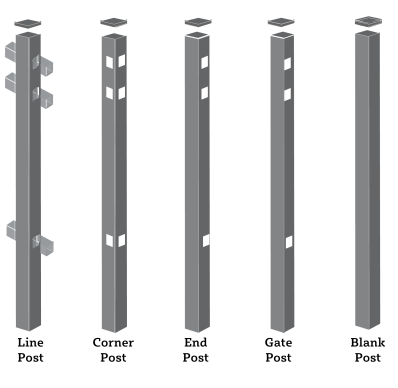 Line Post

Corner Post

End Post

Gate Post

Blank Post